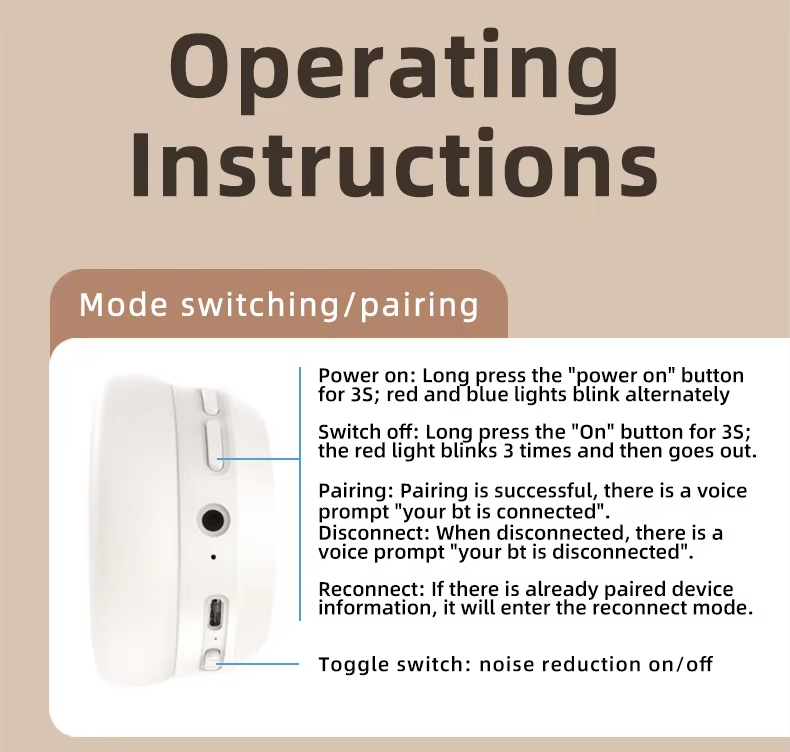 Operating Instructions

Mode switching/pairing

Power on: Long press the "power on" button for 3S; red and blue lights blink alternately

Switch off: Long press the "On" button for 3S; the red light blinks 3 times and then goes out.

Pairing: Pairing is successful, there is a voice prompt "your bt is connected".
Disconnect: When disconnected, there is a voice prompt "your bt is disconnected".

Reconnect: If there is already paired device information, it will enter the reconnect mode.

Toggle switch: noise reduction on/off